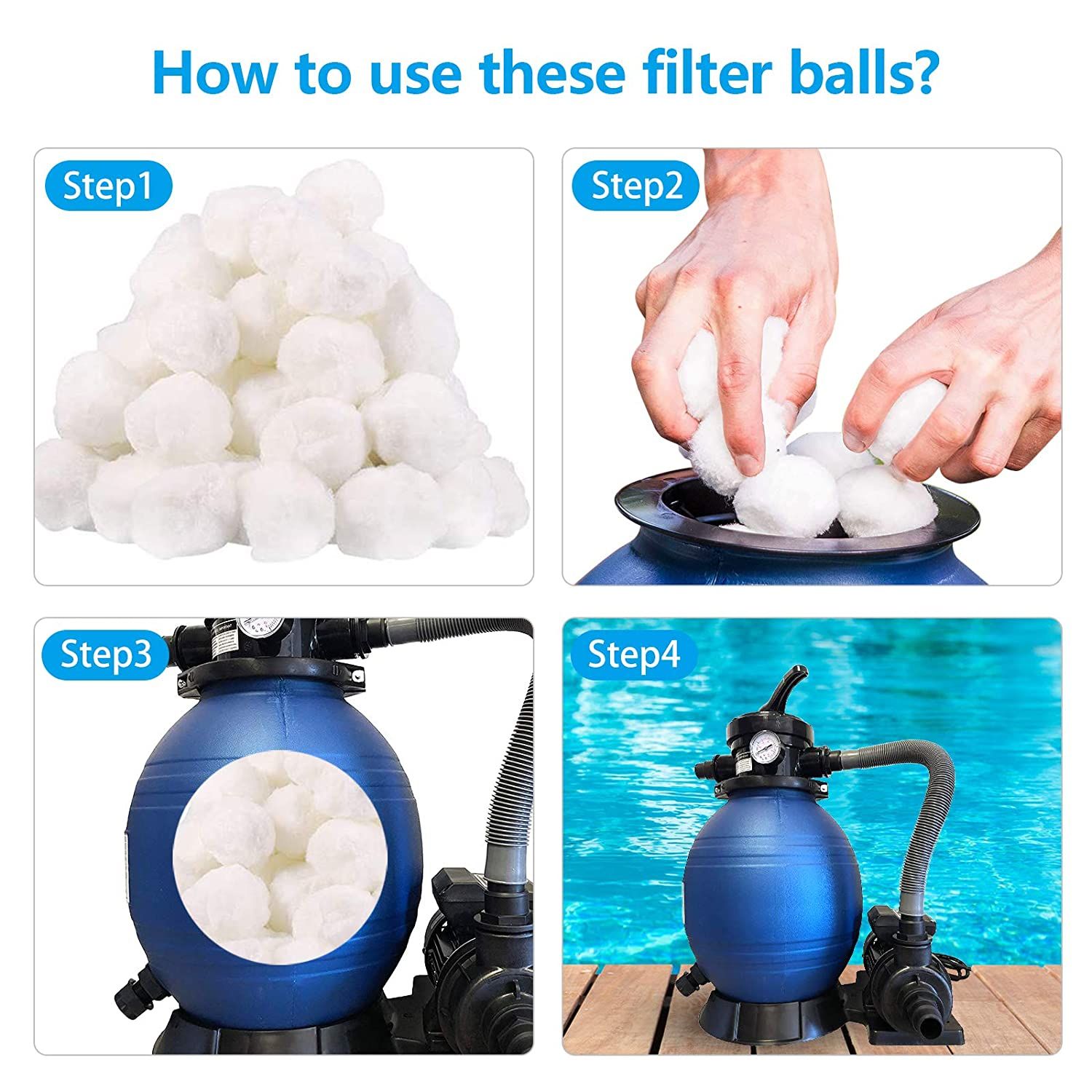 How to use these filter balls?

Step1

Step2

Step3

Step4