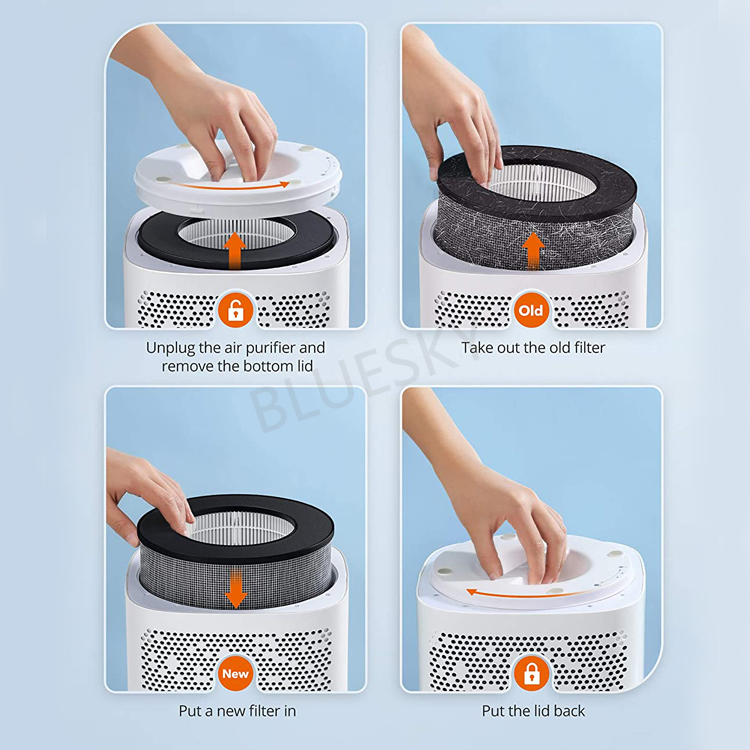 Unplug the air purifier and remove the bottom lid

Old

Take out the old filter

BLUESKY

New

Put a new filter in

Put the lid back